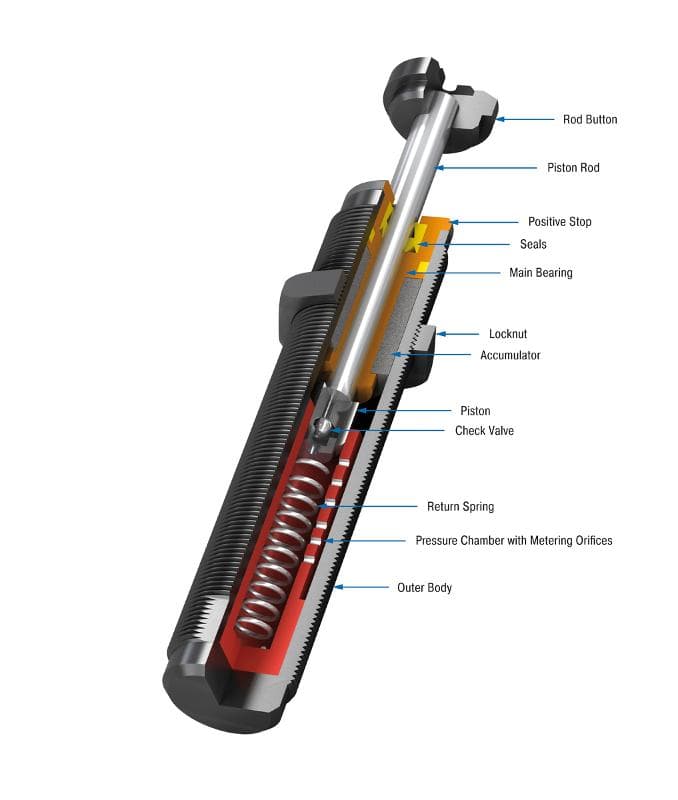 Rod Button

Piston Rod

Positive Stop

Seals

Main Bearing

Locknut

Accumulator

Piston

Check Valve

Return Spring

Pressure Chamber with Metering Orifices

Outer Body